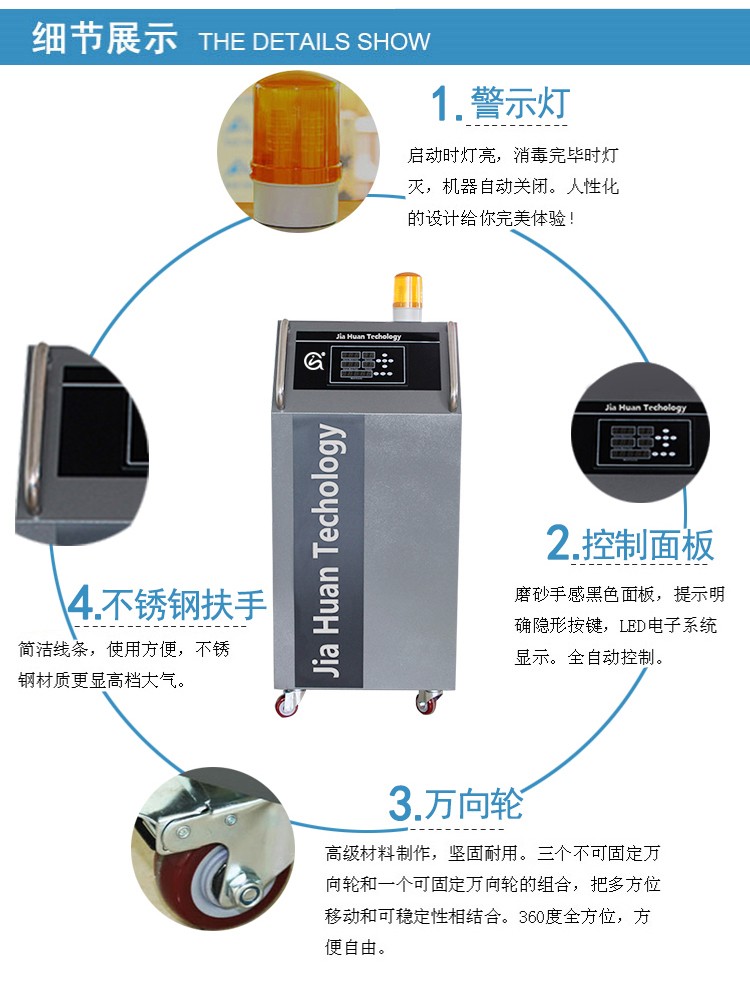 细节展示 THE DETAILS SHOW

1.警示灯

启动时灯亮，消毒完毕时灯灭，机器自动关闭。人性化的设计给你完美体验！

Jia Huan Techology

Jia Huan Techology

Jia Huan Techology

2.控制面板

磨砂手感黑色面板，提示明确隐形按键，LED电子系统显示。全自动控制。

4.不锈钢扶手

简洁线条，使用方便，不锈钢材质更显高档大气。

3.万向轮

高级材料制作，坚固耐用。三个不可固定万向轮和一个可固定万向轮的组合，把多方位移动和可稳定性相结合。360度全方位，方便自由。